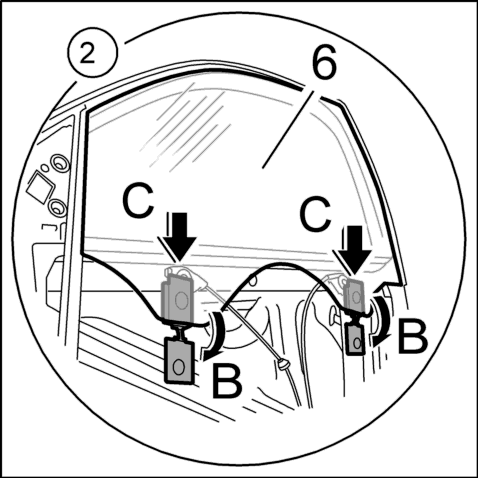 2
6
C
C
B
B