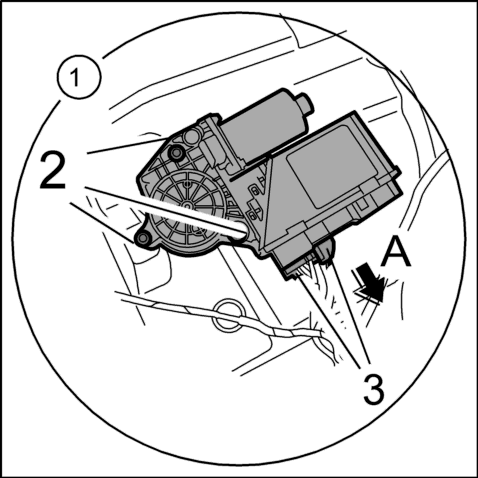 1
2
A
3