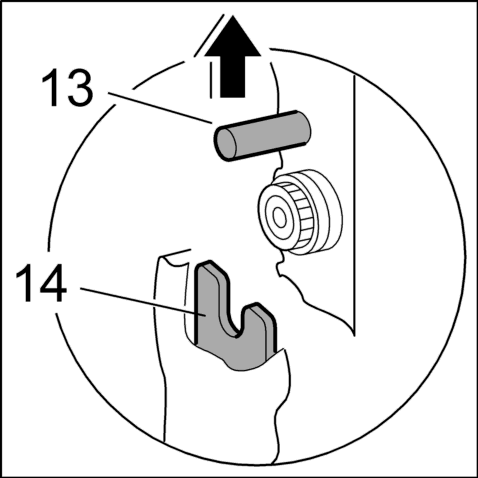 13
14