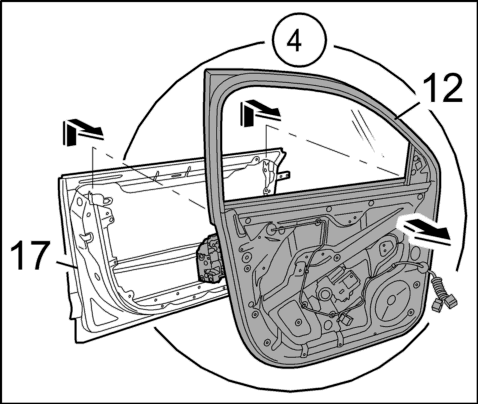 4
12
17