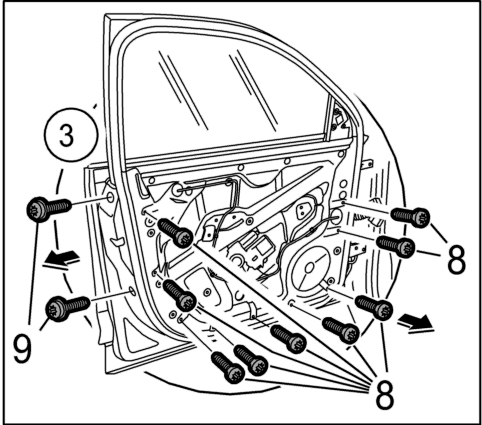 3
8
9
8