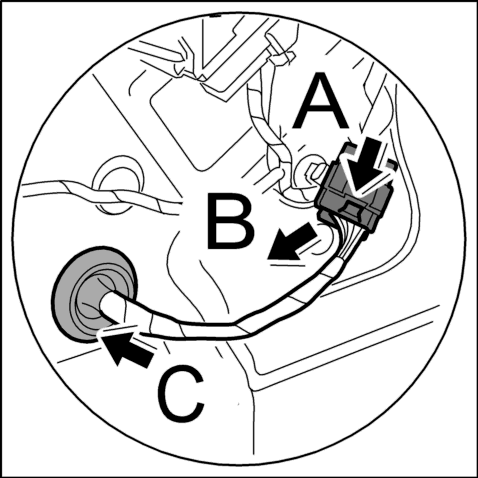 A
B
C