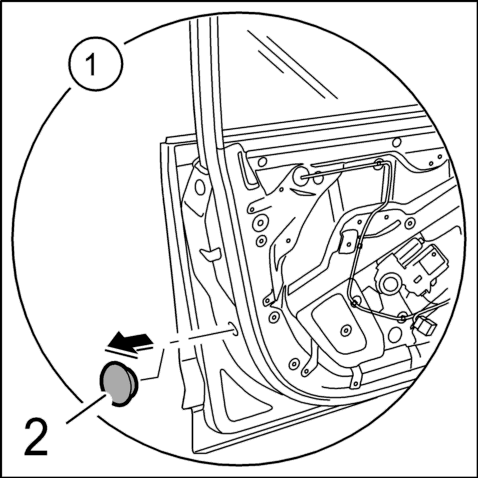 1

2