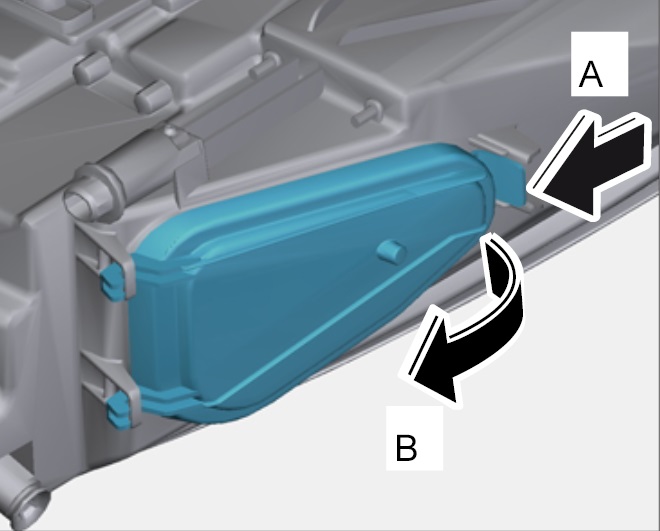 A

B