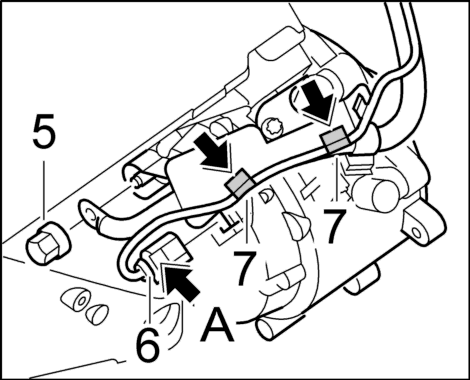 5
7
7
A
6