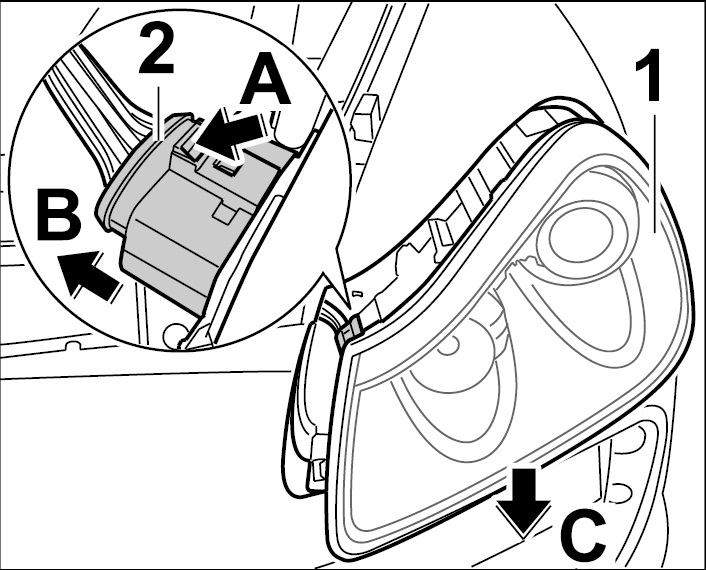 2
A
1
B
C