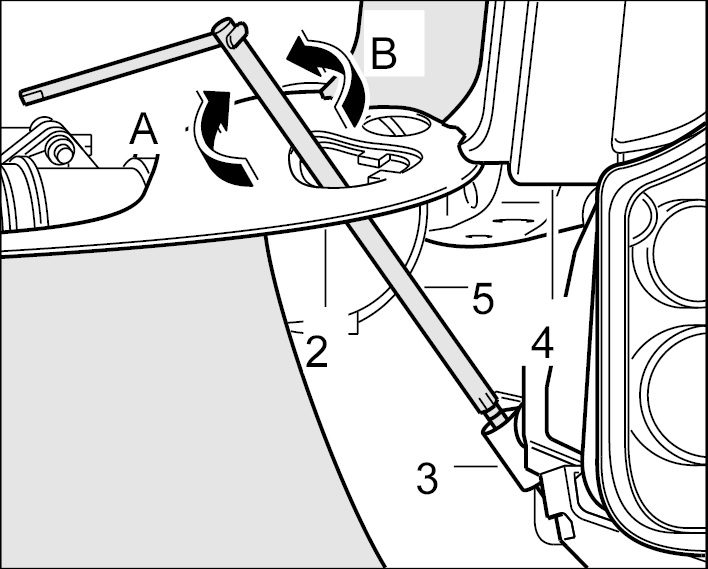 B
A
5
2
4
3