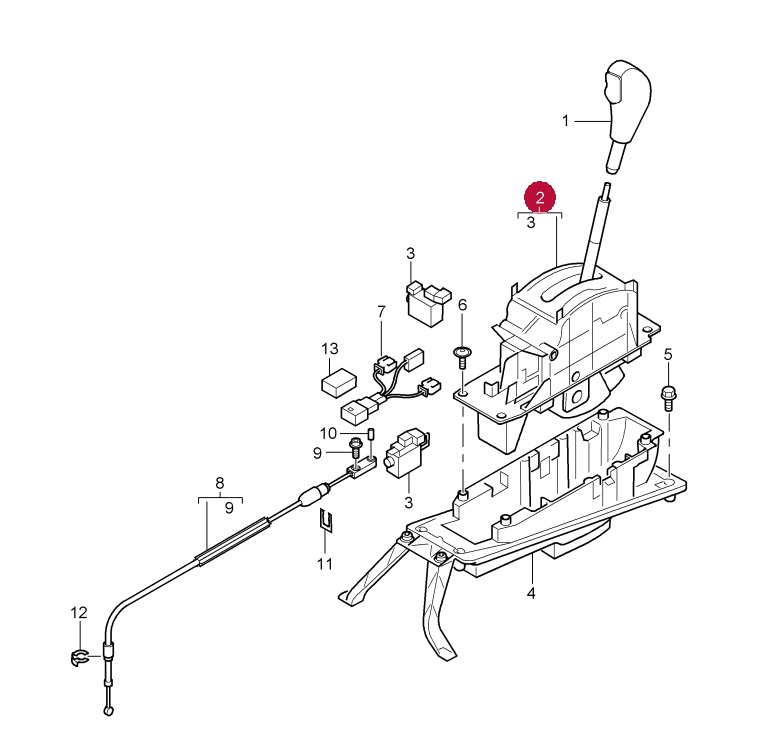 1
2
3
3
7
6
13
5
10
9
3
8
9
11
4
12