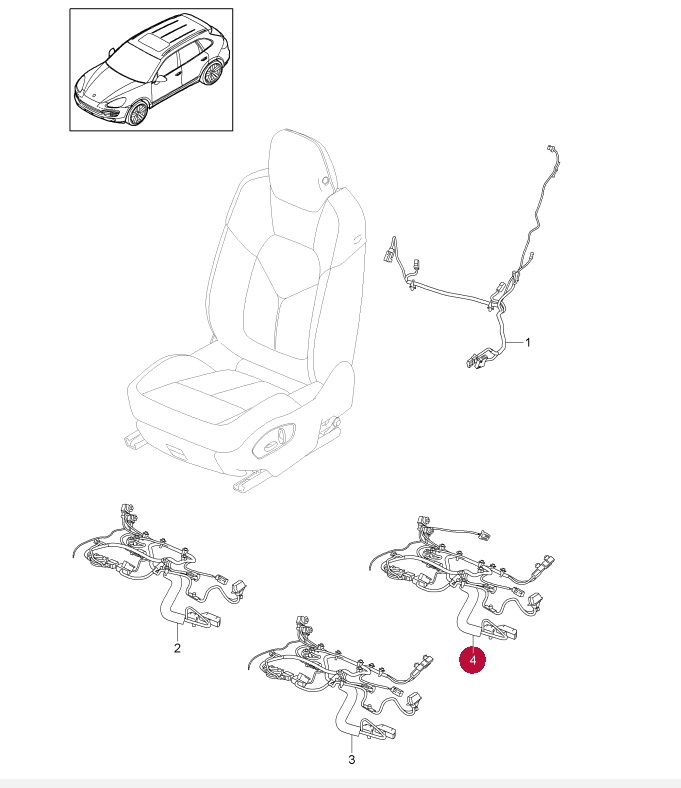 1
2
3
4