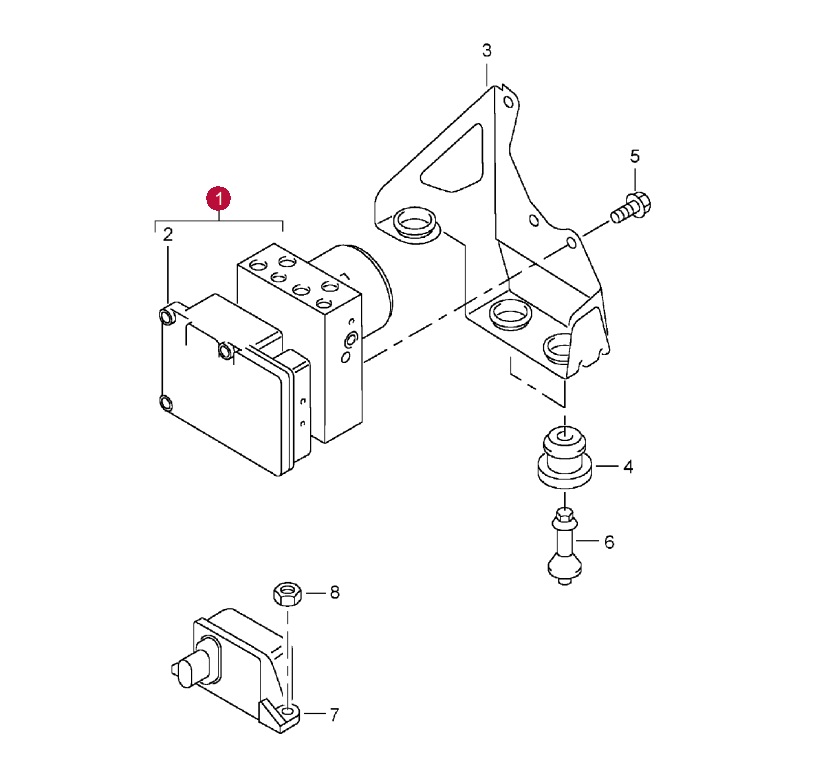 3
5
1
2
4
6
8
7