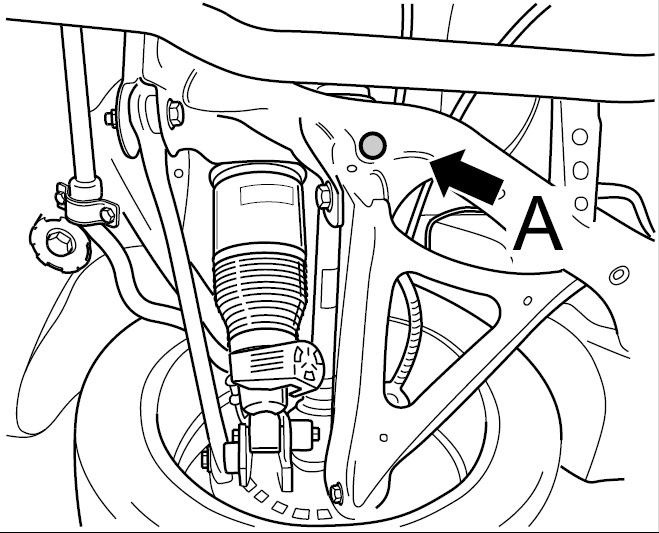 A