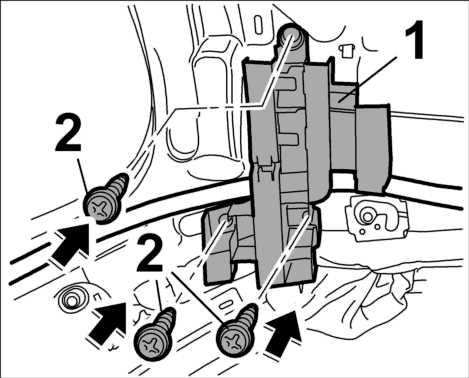 1
2
2