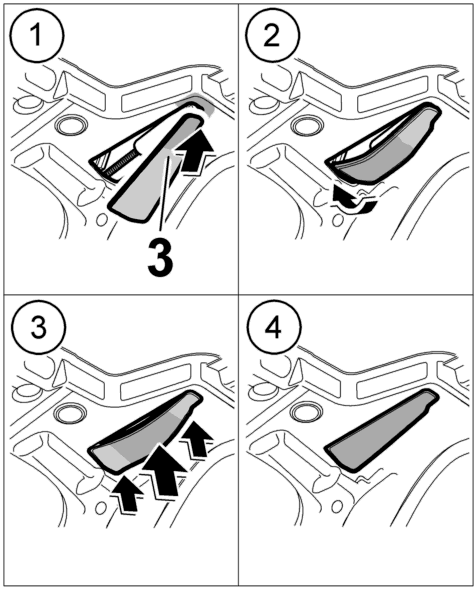 1

3

2

3

4