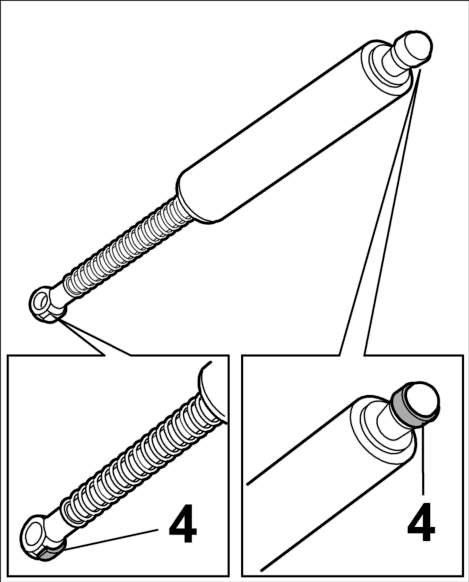 4

4