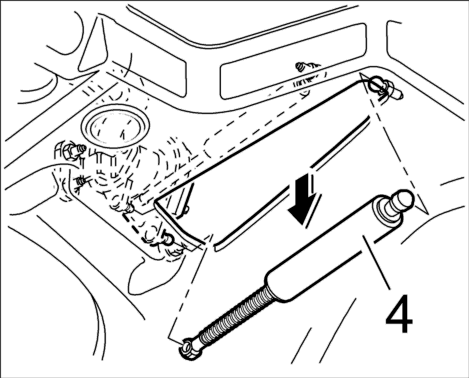 4