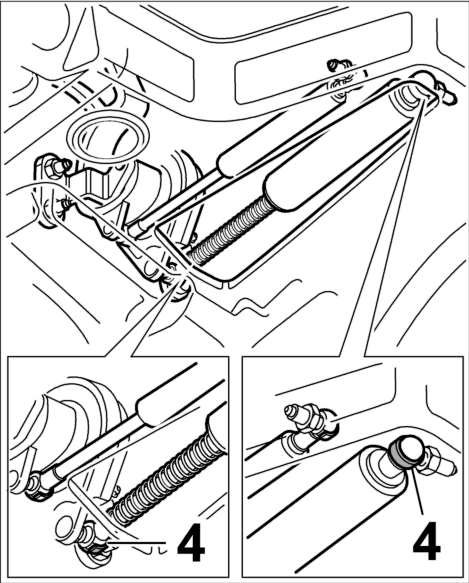 4

4