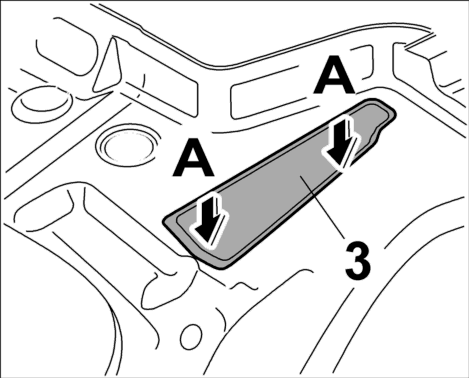 A
A
3