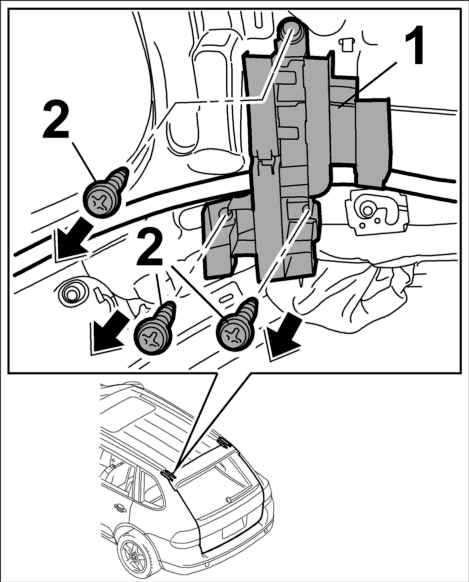 1
2
2