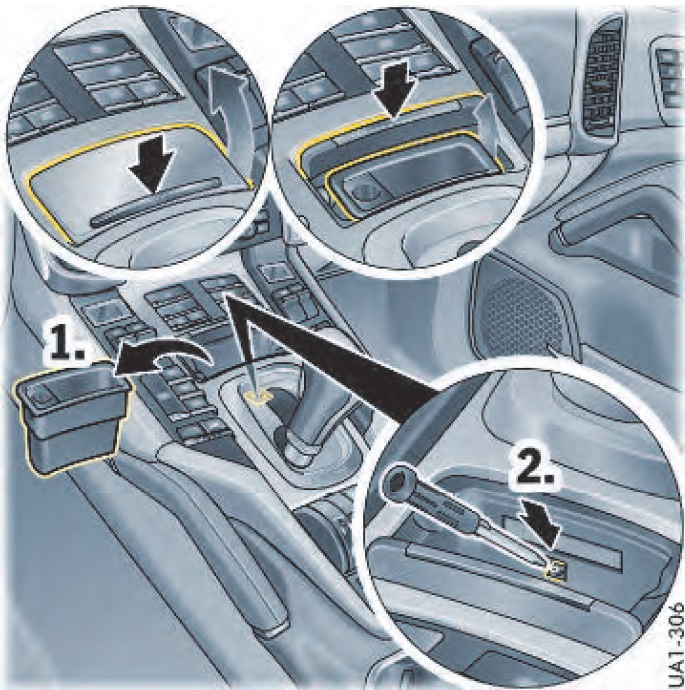 1.

2.

UA1-306