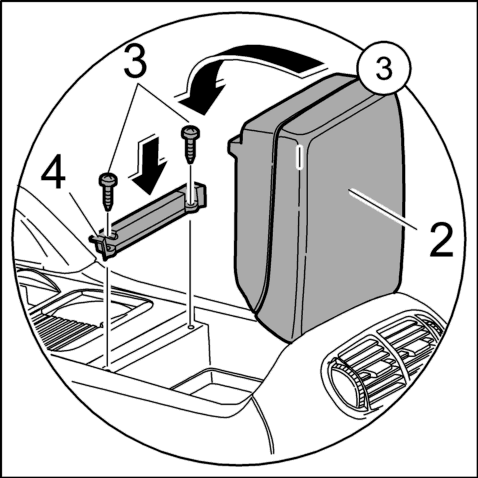 3
3
4
2