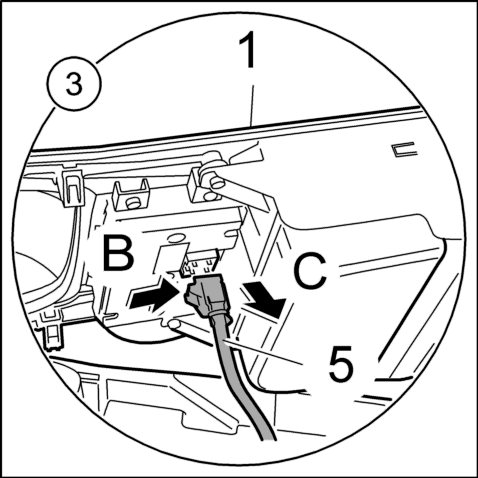 3
1
B
C
5