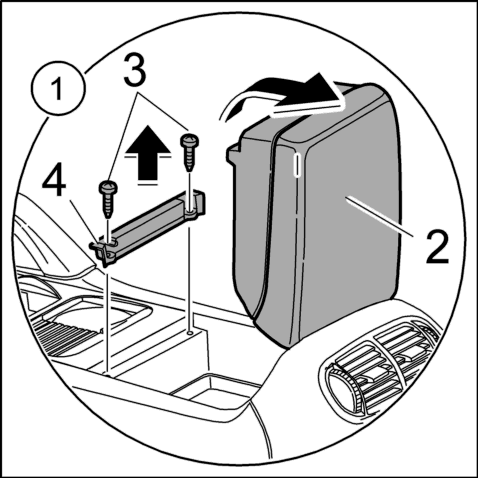 1
3
4
2