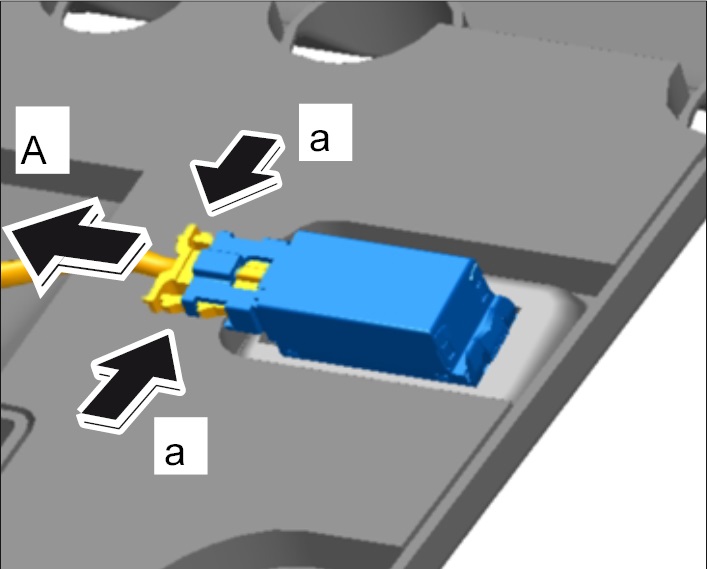 A

a

a