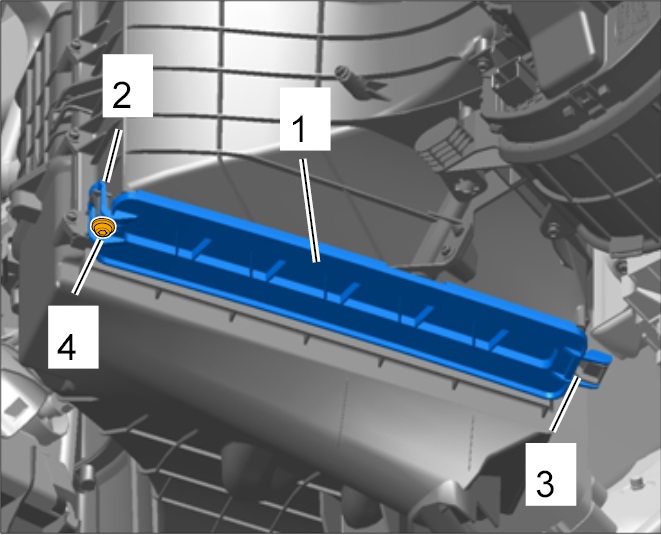 2
1
4
3