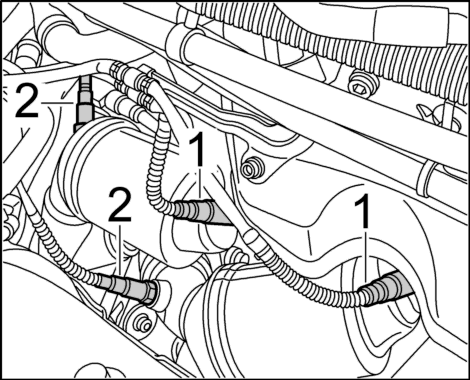 2
1
2
1