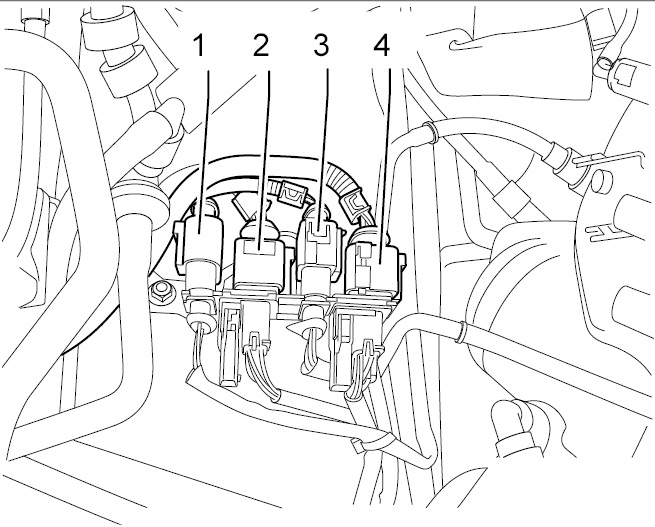 1 2 3 4