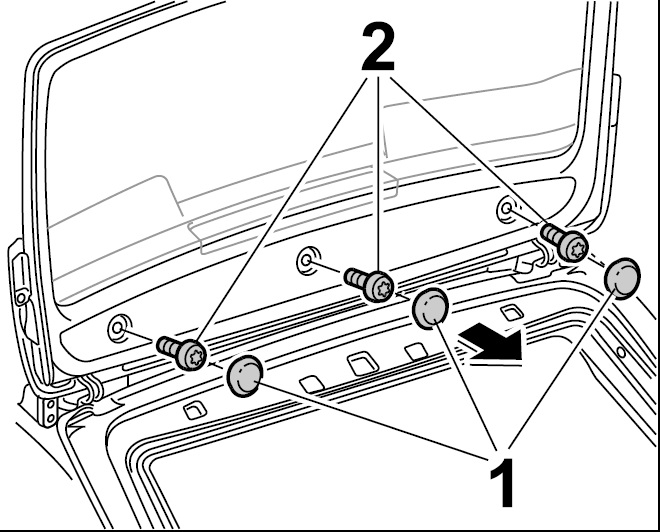 2

1