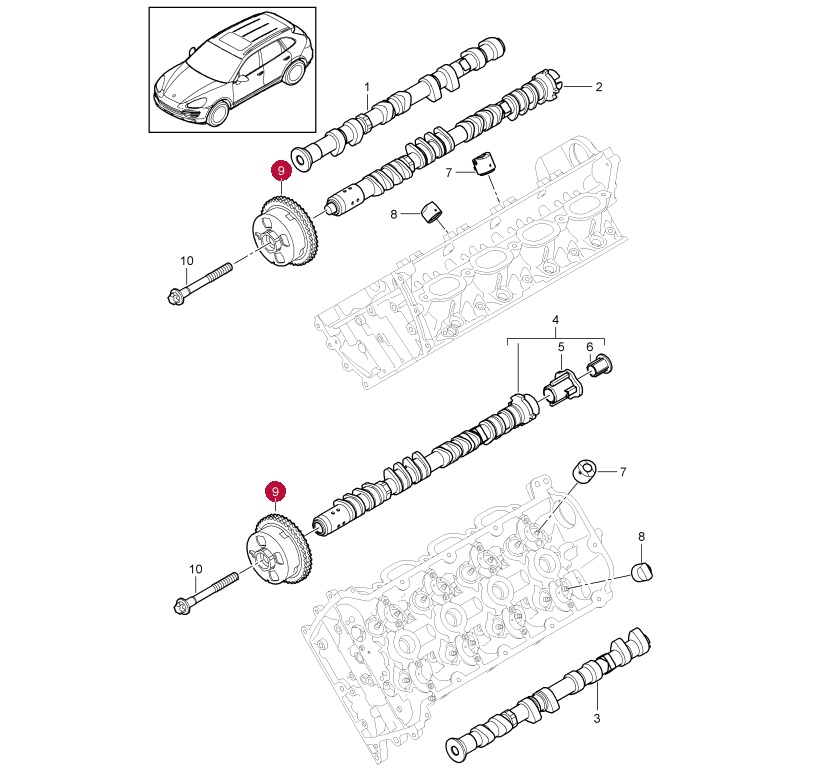 1
2
9
7
8
10
4
5
6
7
9
8
10
3