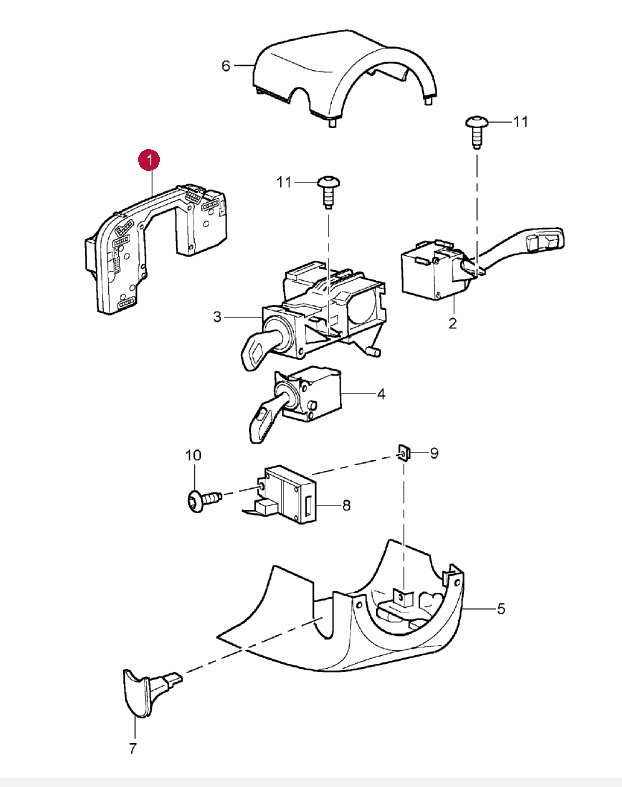 6
11
1
11
3
2
4
10
9
8
5
7