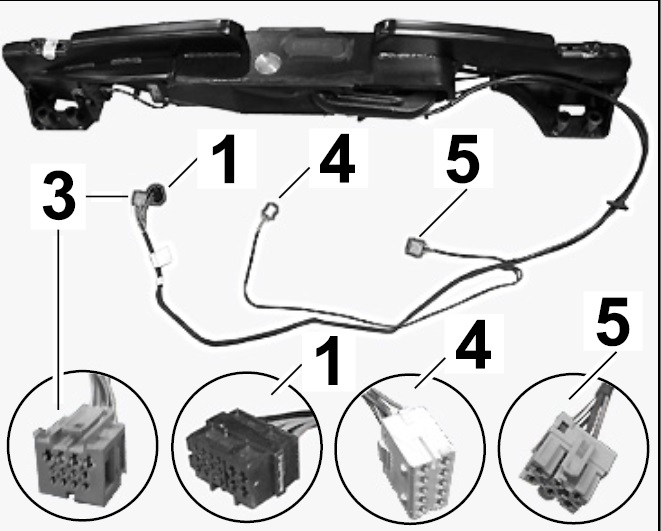 1
4
5
3
1
4
5