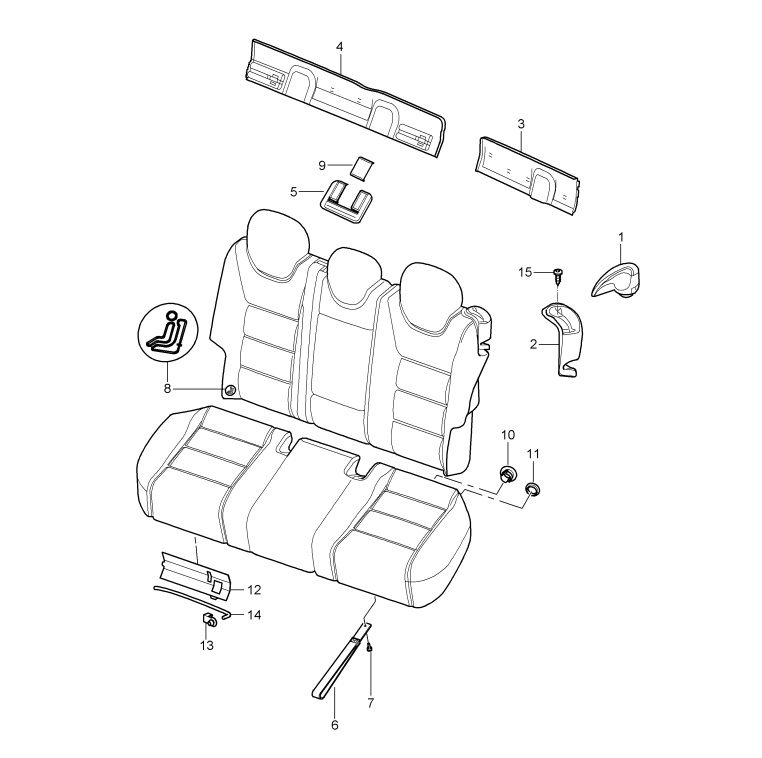 4
3
9
5
1
15
2
8
10
11
12
14
13
7
6