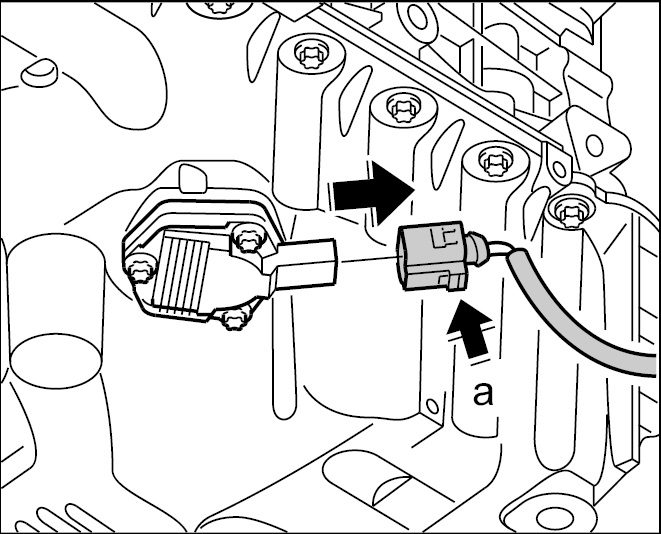 a