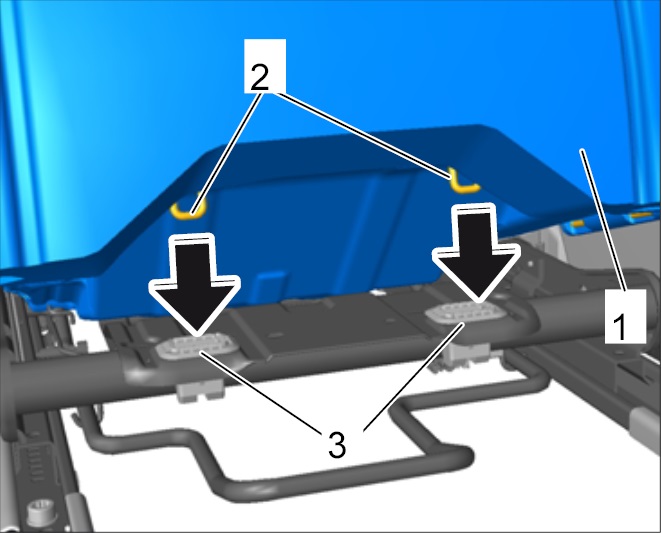 2
1
3