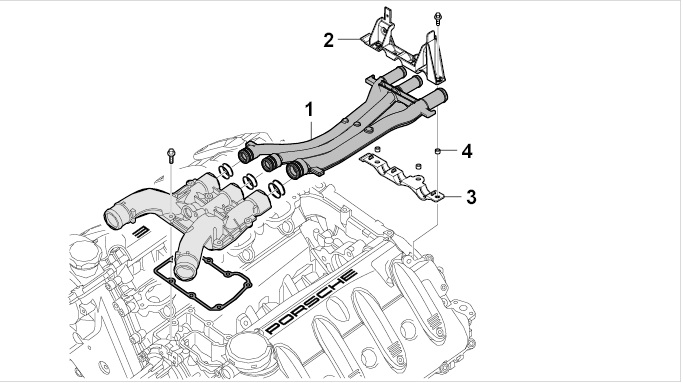 2
1
4
3
PORSCHE