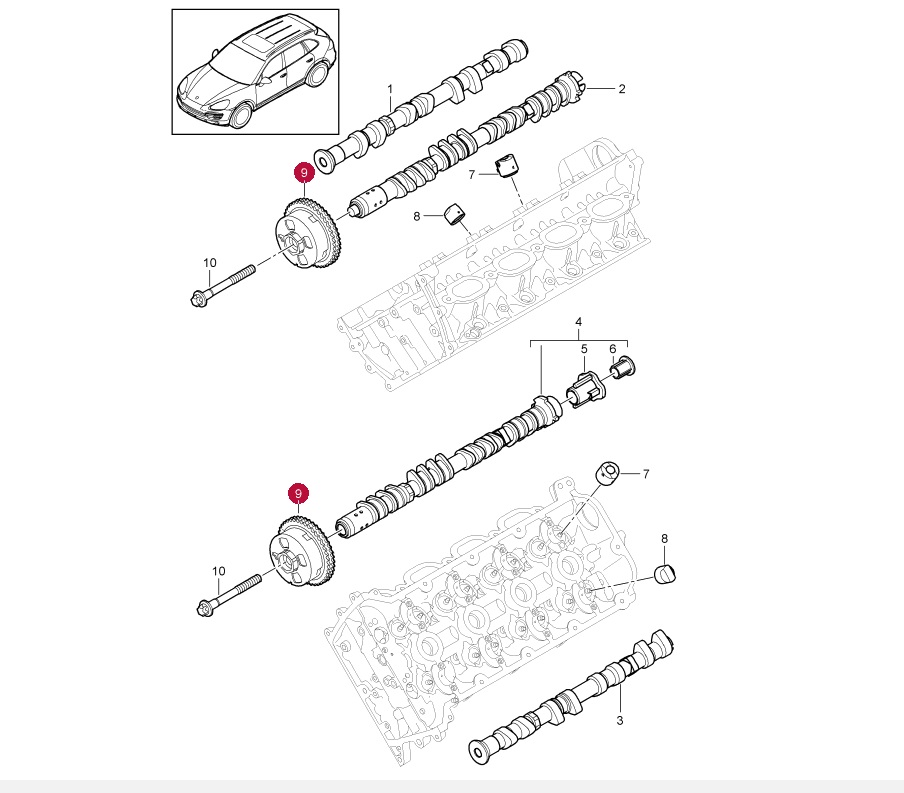 1
2
9
7
8
10
4
5
6
7
9
8
10
3