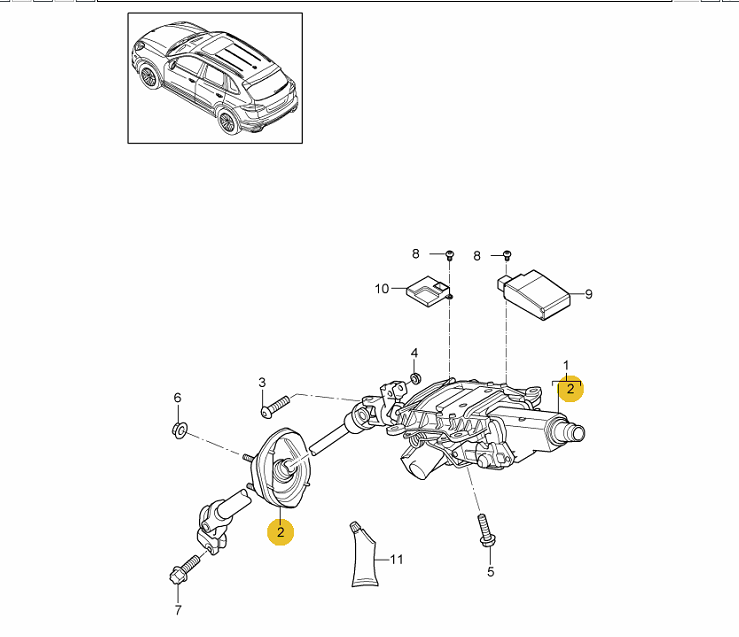 8
8
10
9
4
1
2
3
6
2
11
5
7