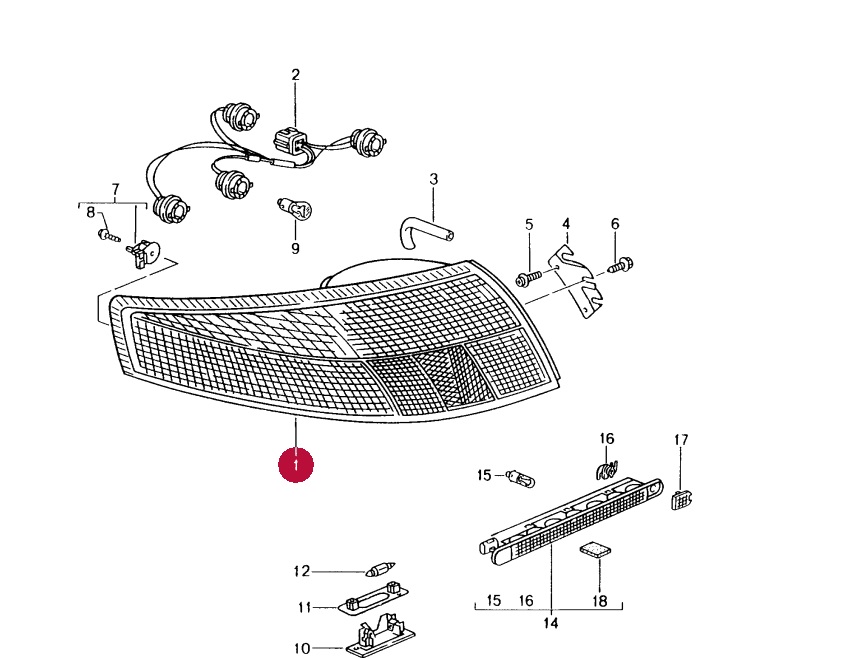 2
3
7
8
9
5
4
6
1
16
17
15
12
11
10
15 16 18
14