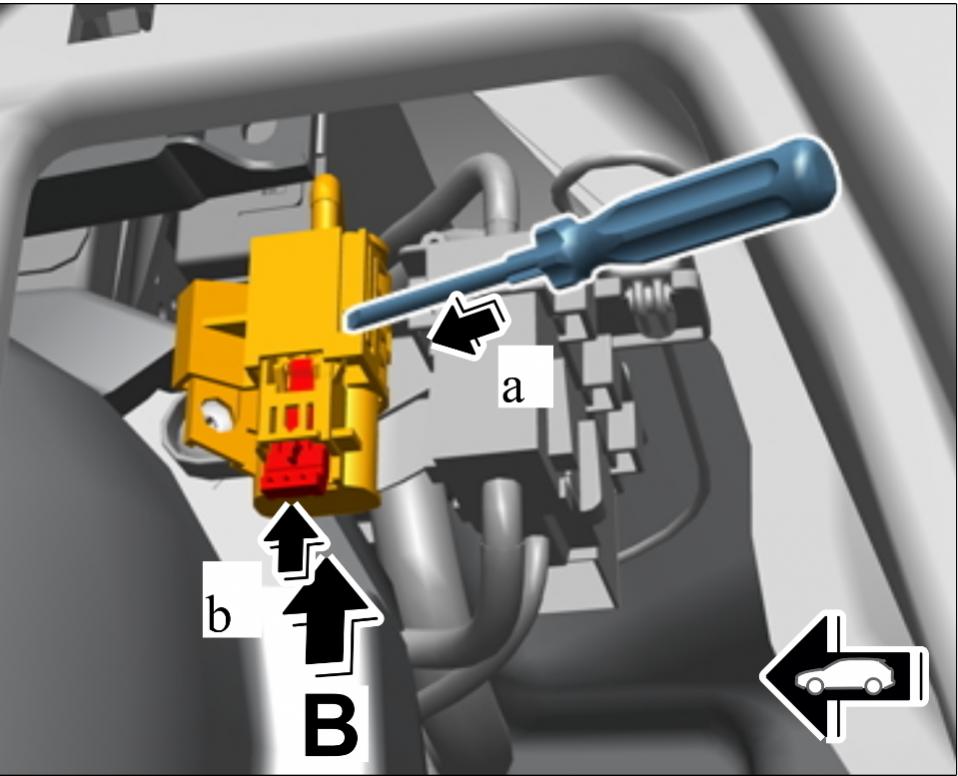 a
b
B