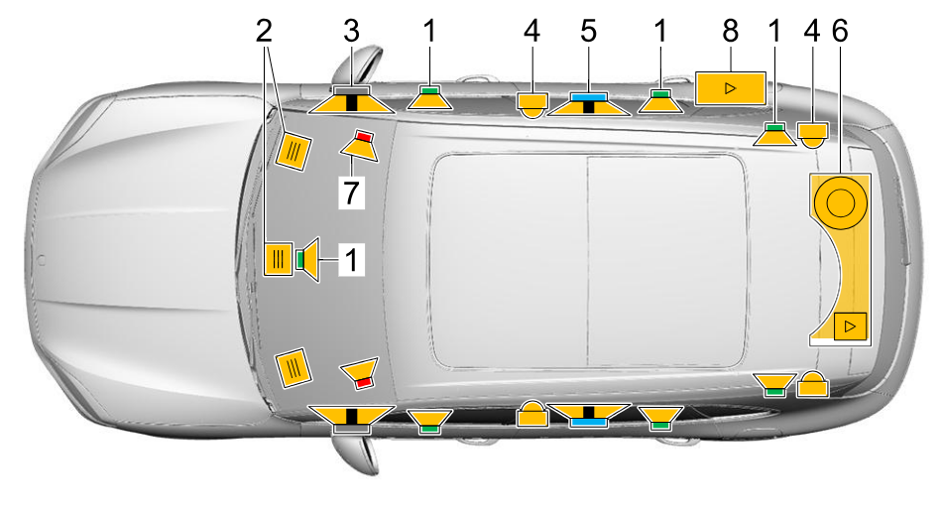 2
3
1
4
5
1
8
1
4
6
7
1