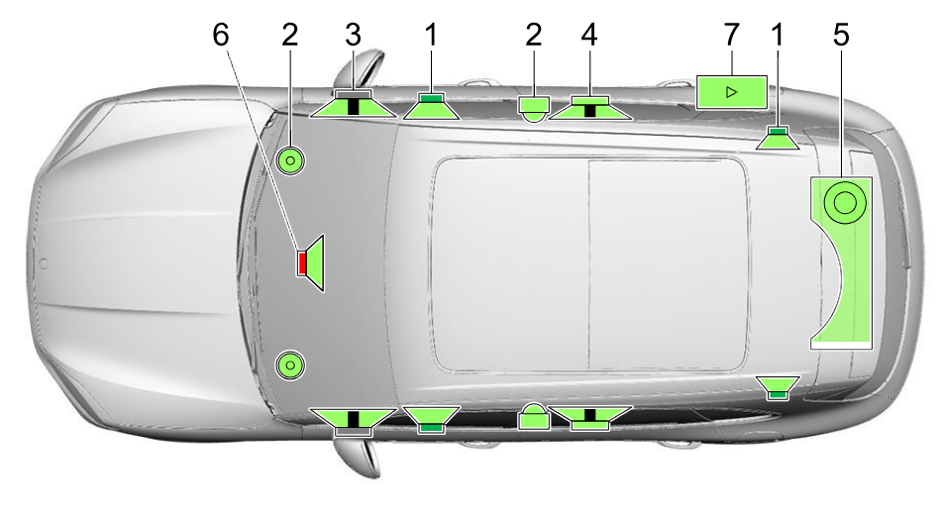 6
2
3
1
2
4
7
1
5