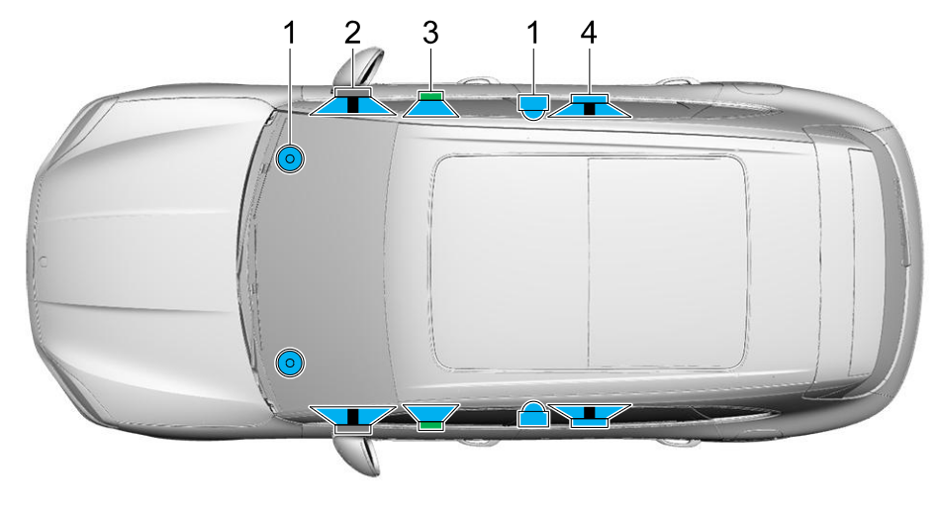 1 2 3 1 4