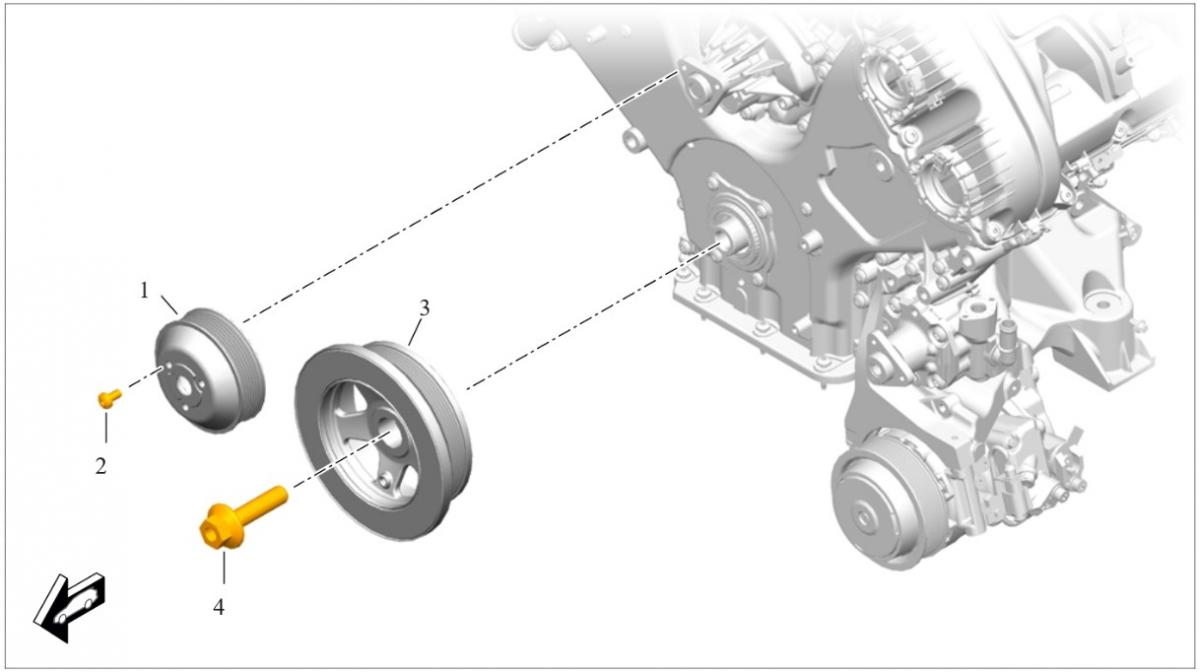 1
2
3
4