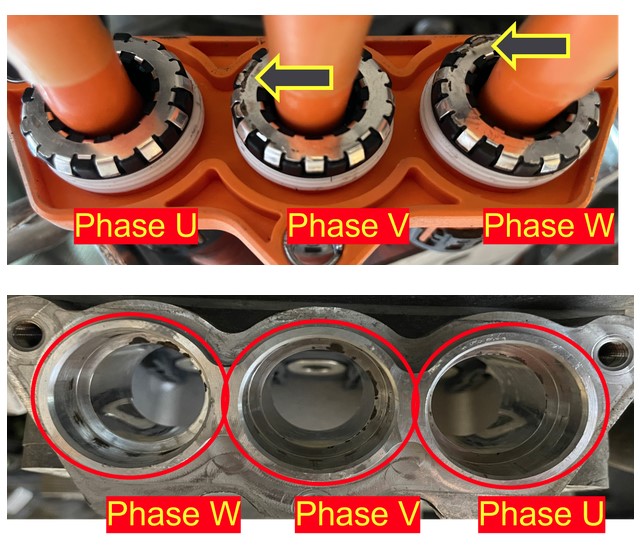 Phase U
Phase V
Phase W

Phase W
Phase V
Phase U