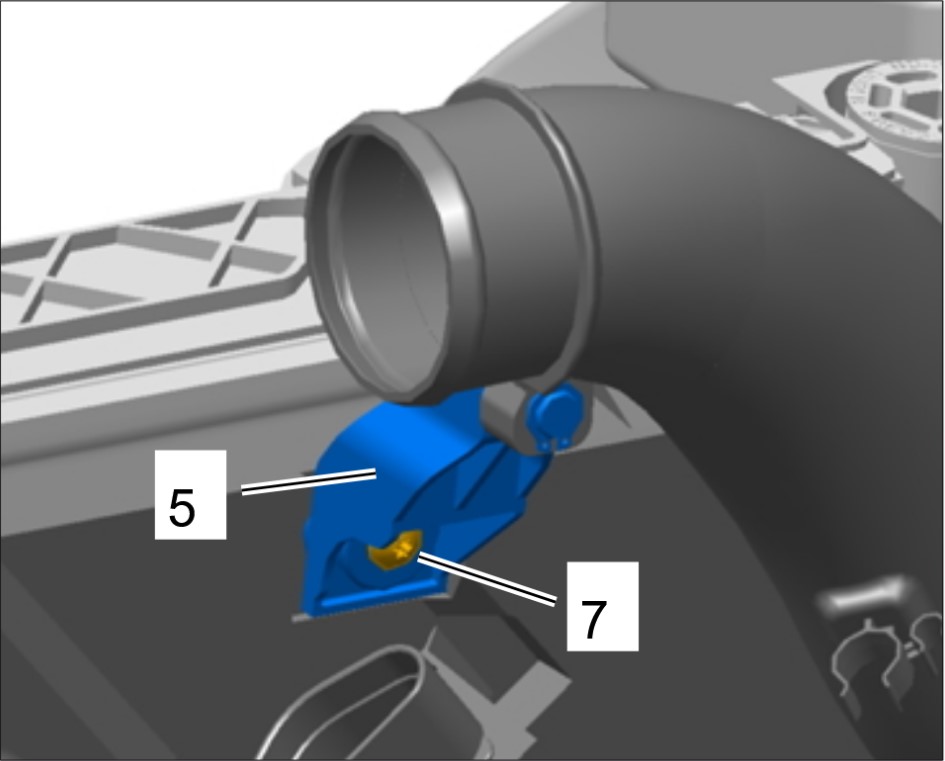 5

7