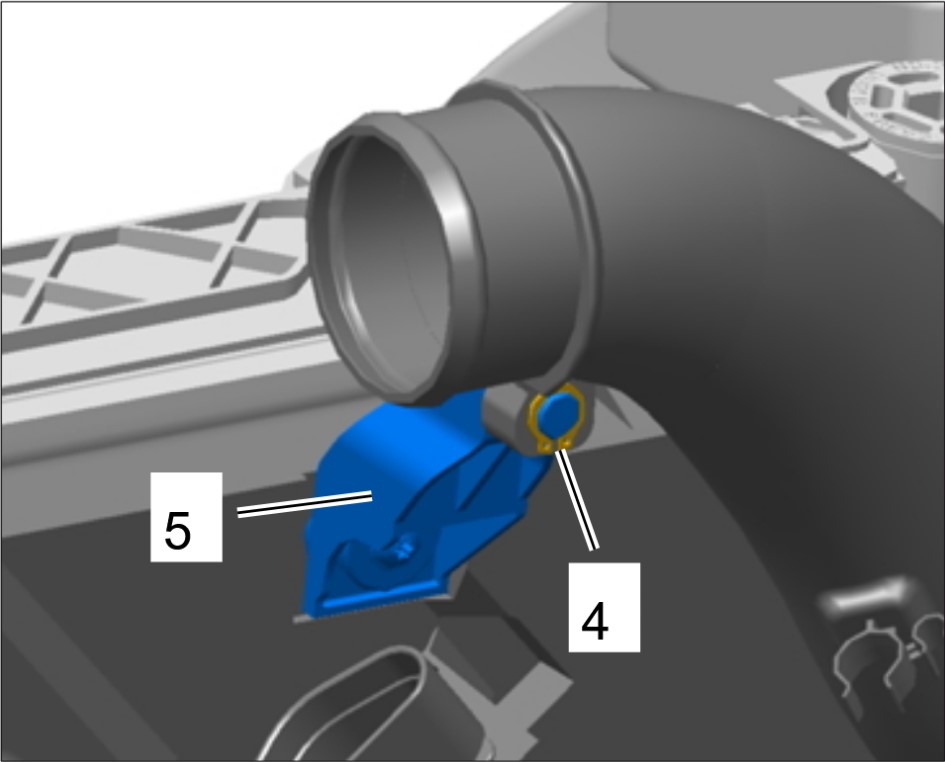 5

4