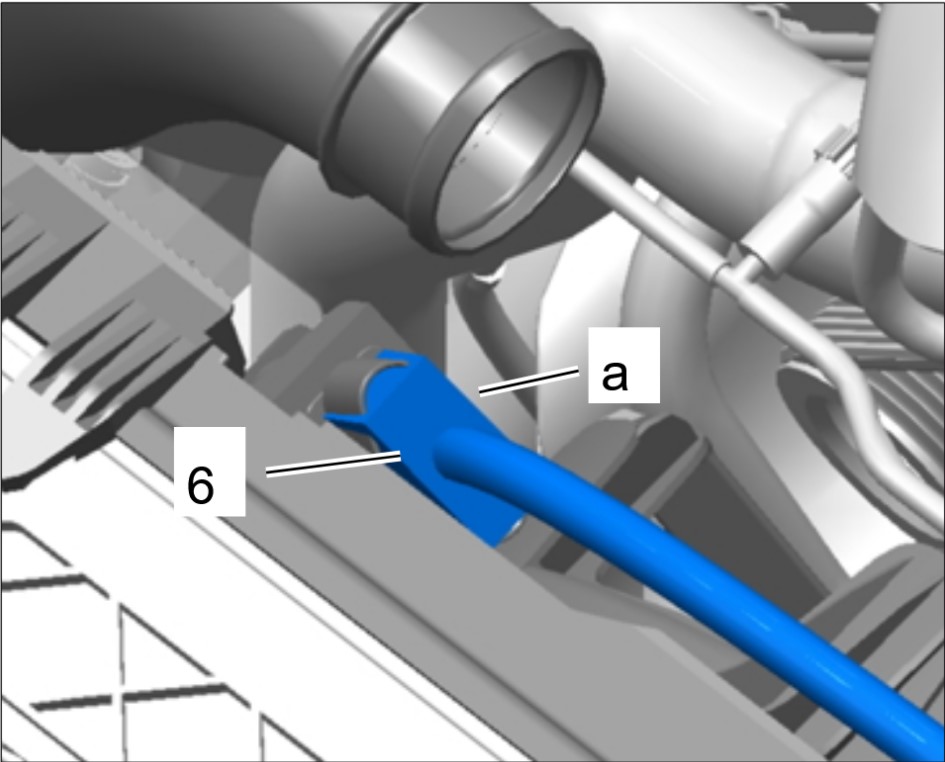 a
6